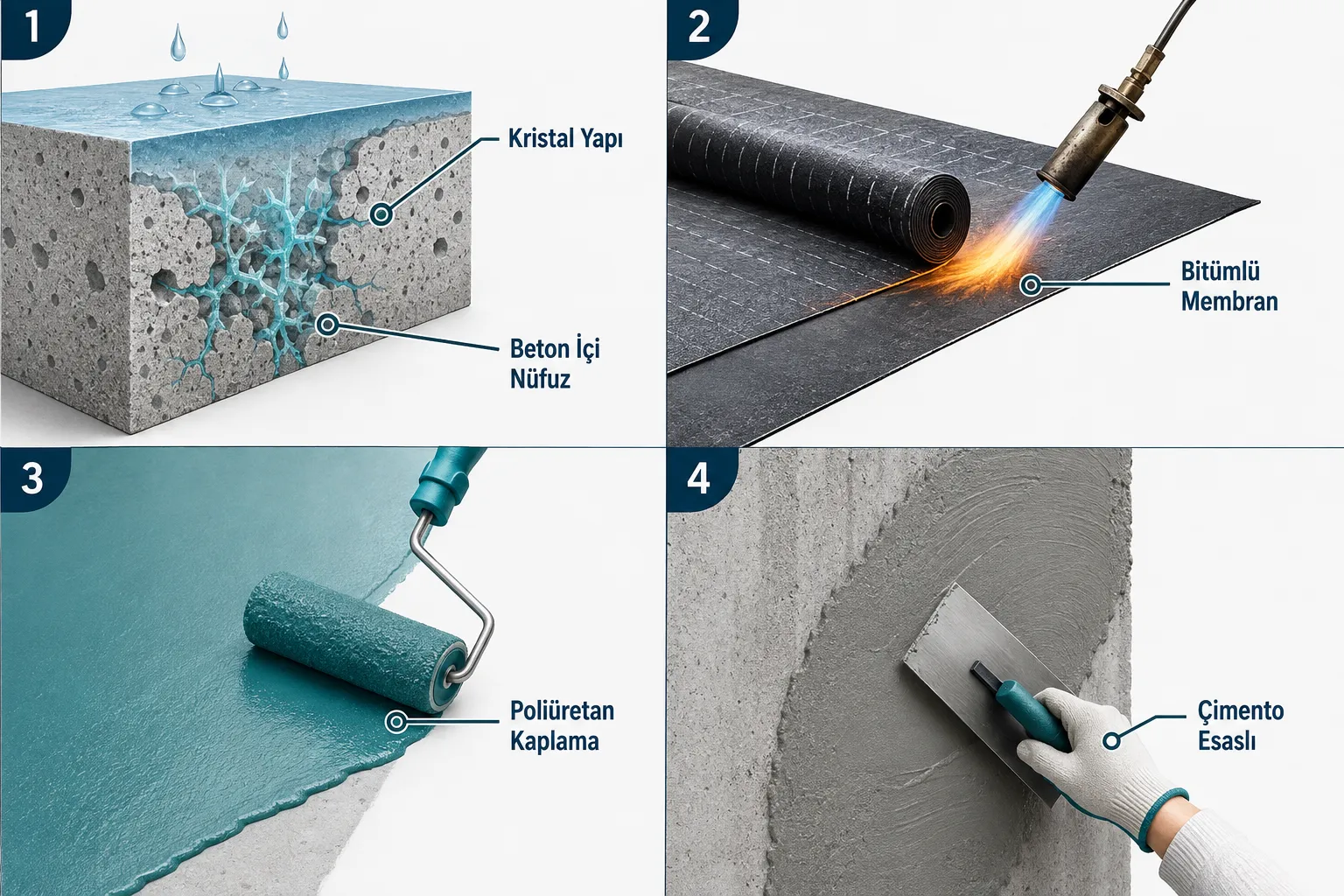 1

Kristal Yapı

Beton İçi Nüfuz

2

Bitümlü Membran

3

Poliüretan Kaplama

4

Çimento Esaslı